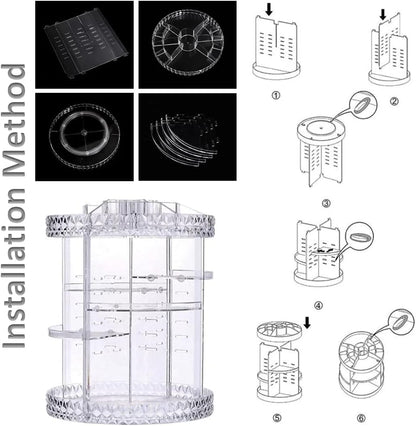 Installation Method

①

②

③

④

⑤

⑥